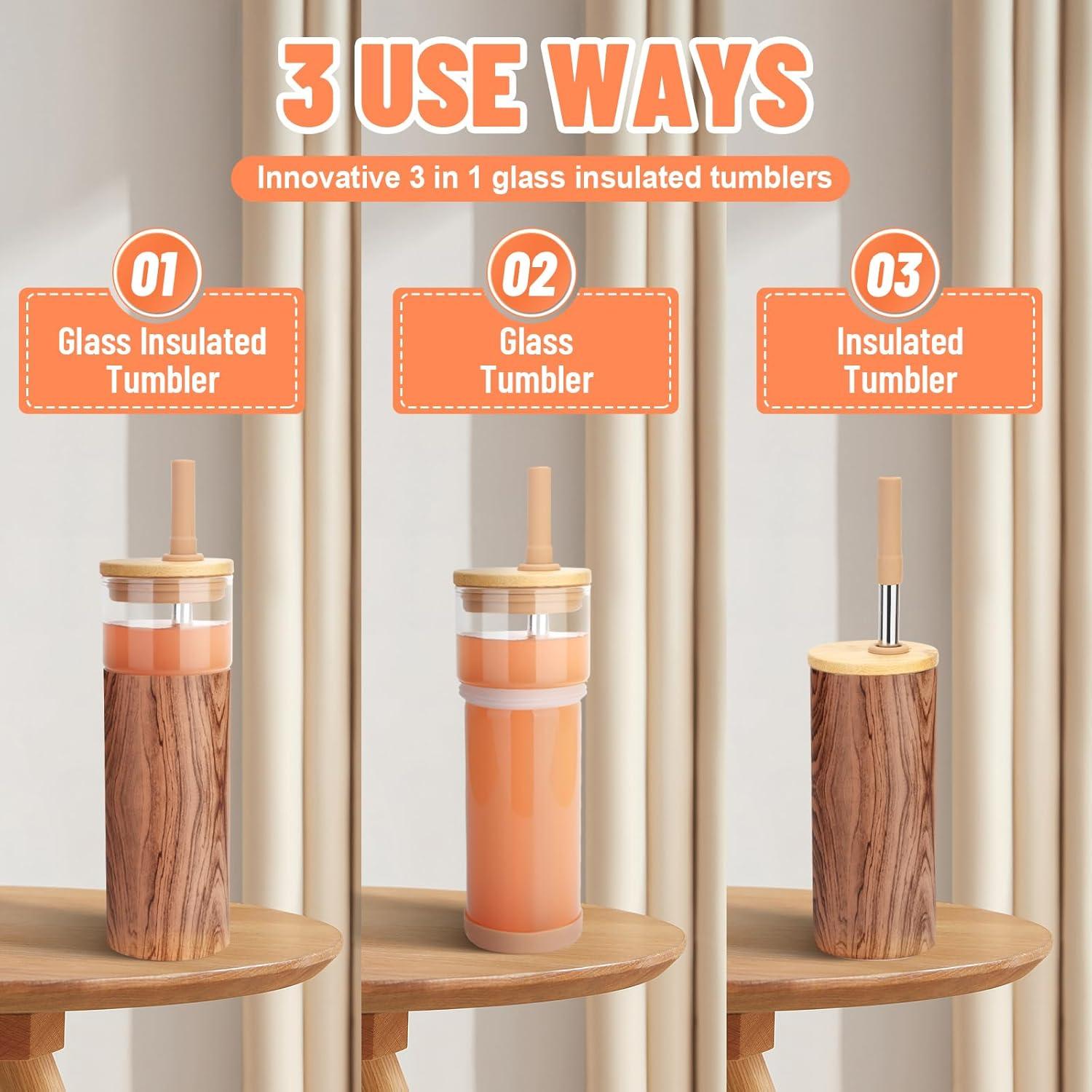 3 USE WAYS

Innovative 3 in 1 glass insulated tumblers

01

Glass Insulated Tumbler

02

Glass Tumbler

03

Insulated Tumbler